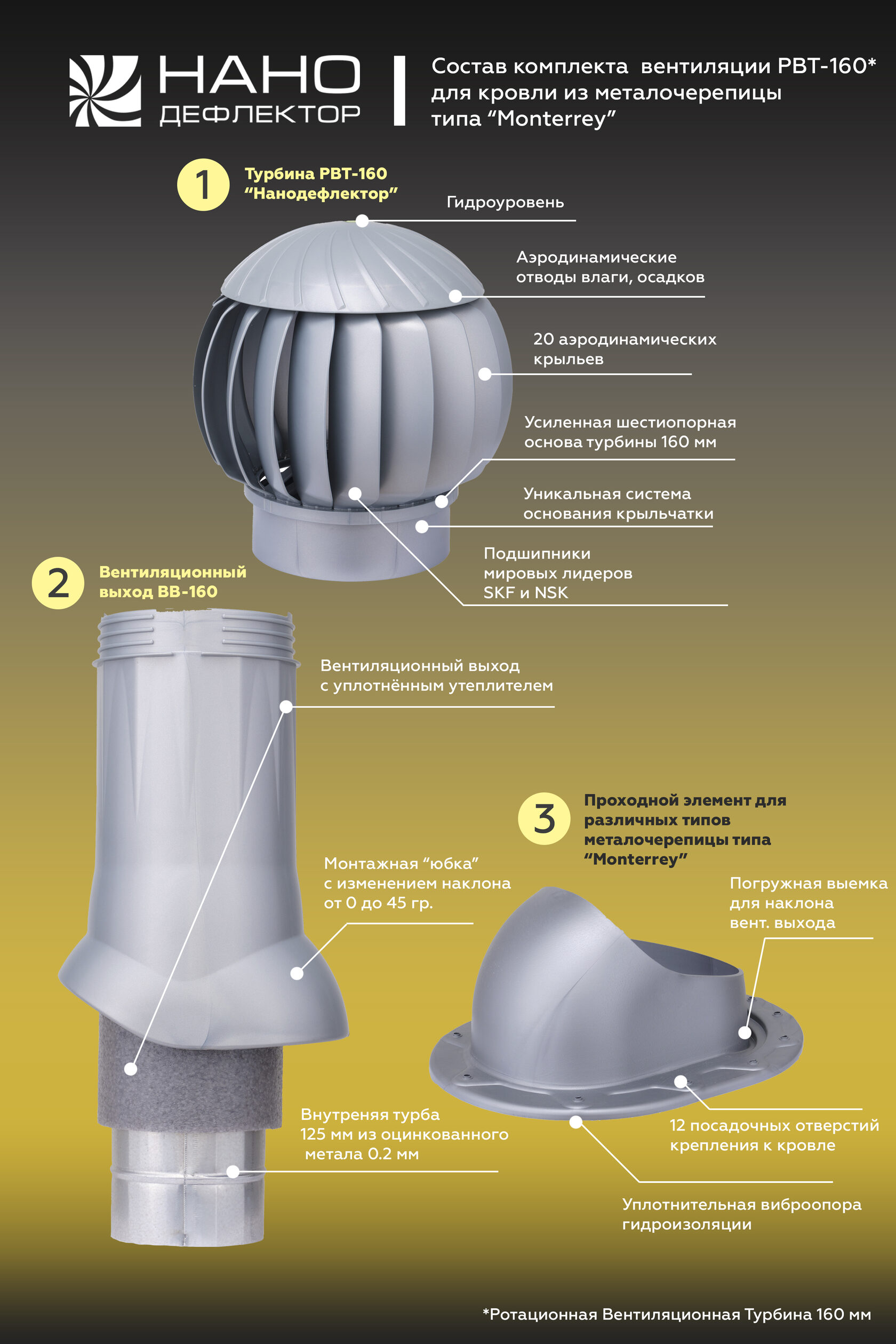 НАНО
ДЕФЛЕКТОР

Состав комплекта вентиляции РВТ-160* для кровли из металочерепицы типа “Monterrey”

1

Турбина РВТ-160 “Нанодефлектор”

Гидроуровень

Аэродинамические отводы влаги, осадков

20 аэродинамических крыльев

Усиленная шестиопорная основа турбины 160 мм

Уникальная система основания крыльчатки

Подшипники мировых лидеров SKF и NSK

2

Вентиляционный выход ВВ-160

Вентиляционный выход с уплотнённым утеплителем

Монтажная “юбка” с изменением наклона от 0 до 45 гр.

Внутреняя турба 125 мм из оцинкованного метала 0.2 мм

3

Проходной элемент для различных типов металочерепицы типа “Monterrey”

Погружная выемка для наклона вент. выхода

12 посадочных отверстий крепления к кровле

Уплотнительная виброопора гидроизоляции

*Ротационная Вентиляционная Турбина 160 мм